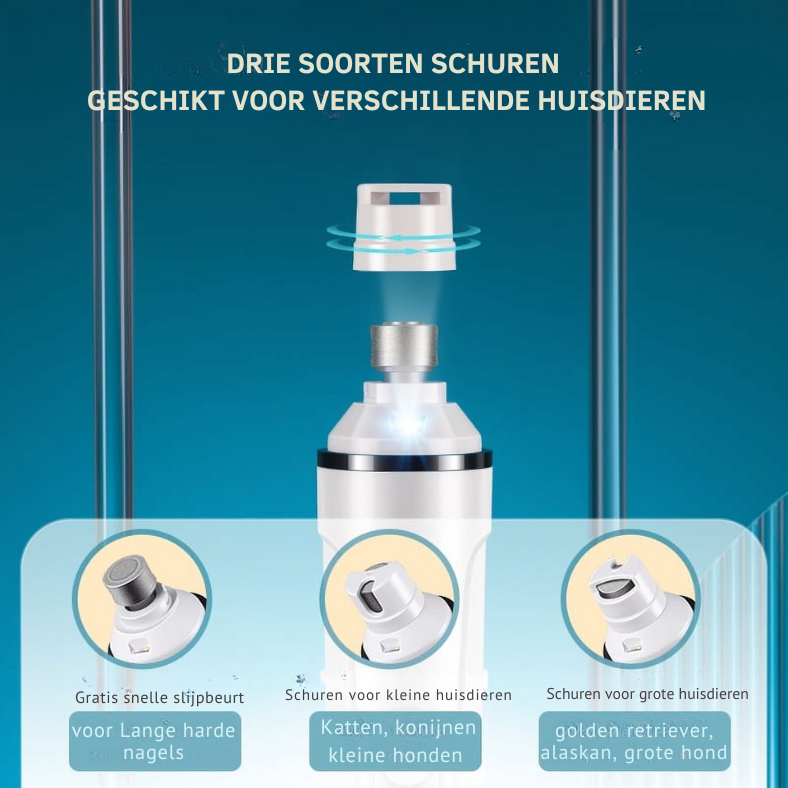 DRIE SOORTEN SCHUREN
GESCHIKT VOOR VERSCHILLENDE HUISDIEREN

Gratis snelle slijpbeurt

voor Lange harde nagels

Schuren voor kleine huisdieren

Katten, konijnen kleine honden

Schuren voor grote huisdieren

golden retriever, alaskan, grote hond