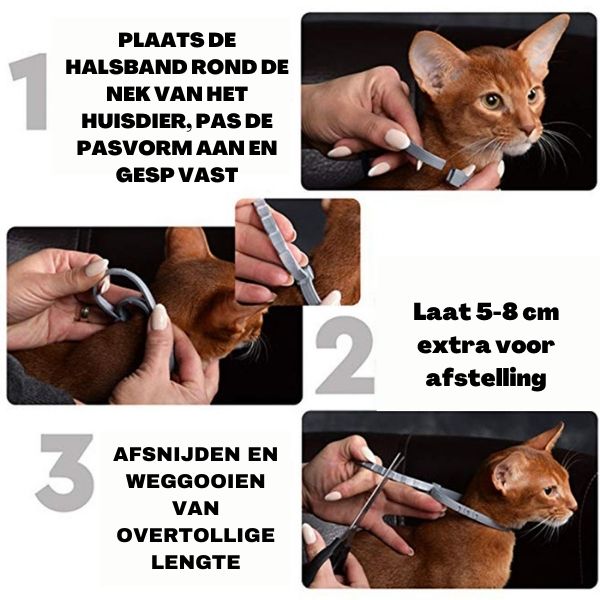 1

PLAATS DE HALSBAND ROND DE NEK VAN HET HUISDIER, PAS DE PASVORM AAN EN GESP VAST

2

Laat 5-8 cm extra voor afstelling

3

AFSNIJDEN EN WEGGOOIEN VAN OVERTOLLIGE LENGTE