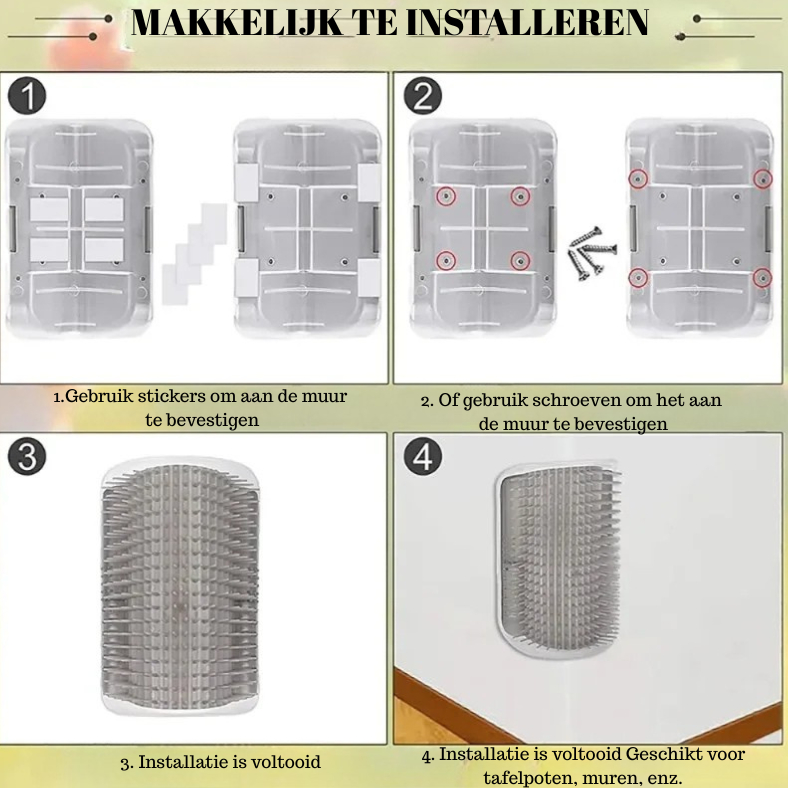 MAKKELIJK TE INSTALLEREN

1

2

1.Gebruik stickers om aan de muur te bevestigen

2. Of gebruik schroeven om het aan de muur te bevestigen

3

4

3. Installatie is voltooid

4. Installatie is voltooid Geschikt voor tafelpoten, muren, enz.