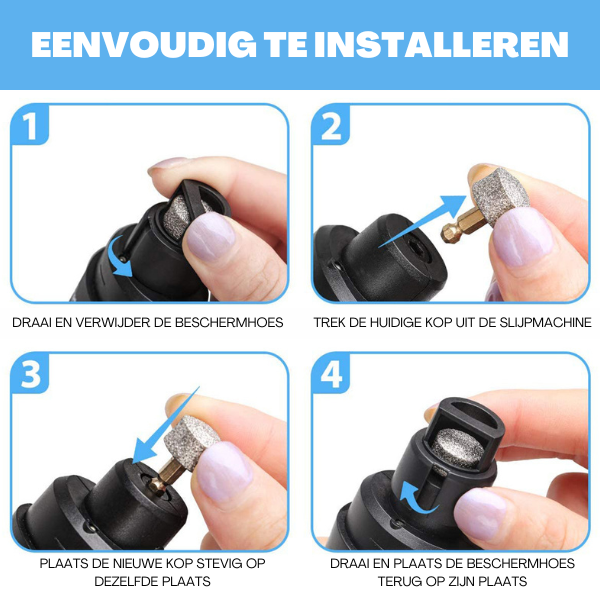 EENVOUDIG TE INSTALLEREN

1

DRAAI EN VERWIJDER DE BESCHERMHOES

2

TREK DE HUIDIGE KOP UIT DE SLIJPMACHINE

3

PLAATS DE NIEUWE KOP STEVIG OP DEZELFDE PLAATS

4

DRAAI EN PLAATS DE BESCHERMHOES TERUG OP ZIJN PLAATS